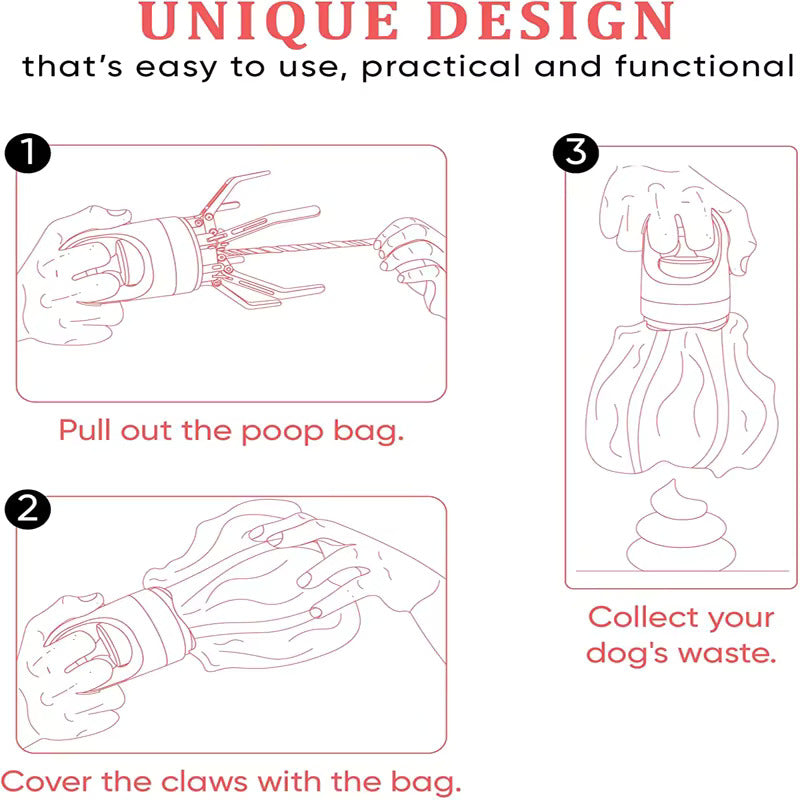 UNIQUE DESIGN
that's easy to use, practical and functional

1

Pull out the poop bag.

2

Cover the claws with the bag.

3

Collect your dog's waste.